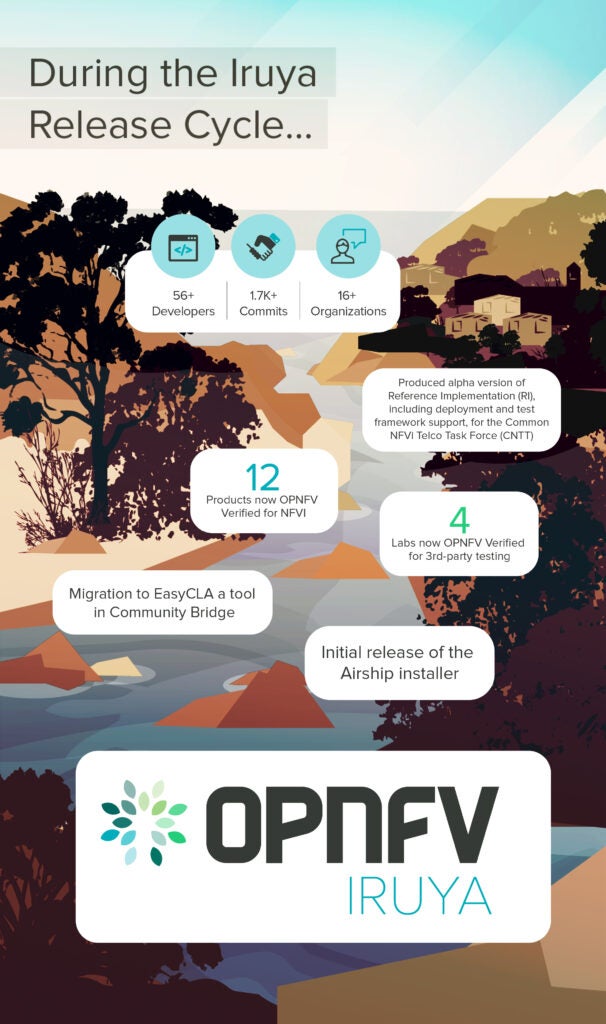 During the Iruya Release Cycle...

56+ Developers

1.7K+ Commits

16+ Organizations

Produced alpha version of Reference Implementation (RI), including deployment and test framework support, for the Common NFVI Telco Task Force (CNTT)

12
Products now OPNFV Verified for NFVI

4
Labs now OPNFV Verified for 3rd-party testing

Migration to EasyCLA a tool in Community Bridge

Initial release of the Airship installer

OPNFV
IRUYA