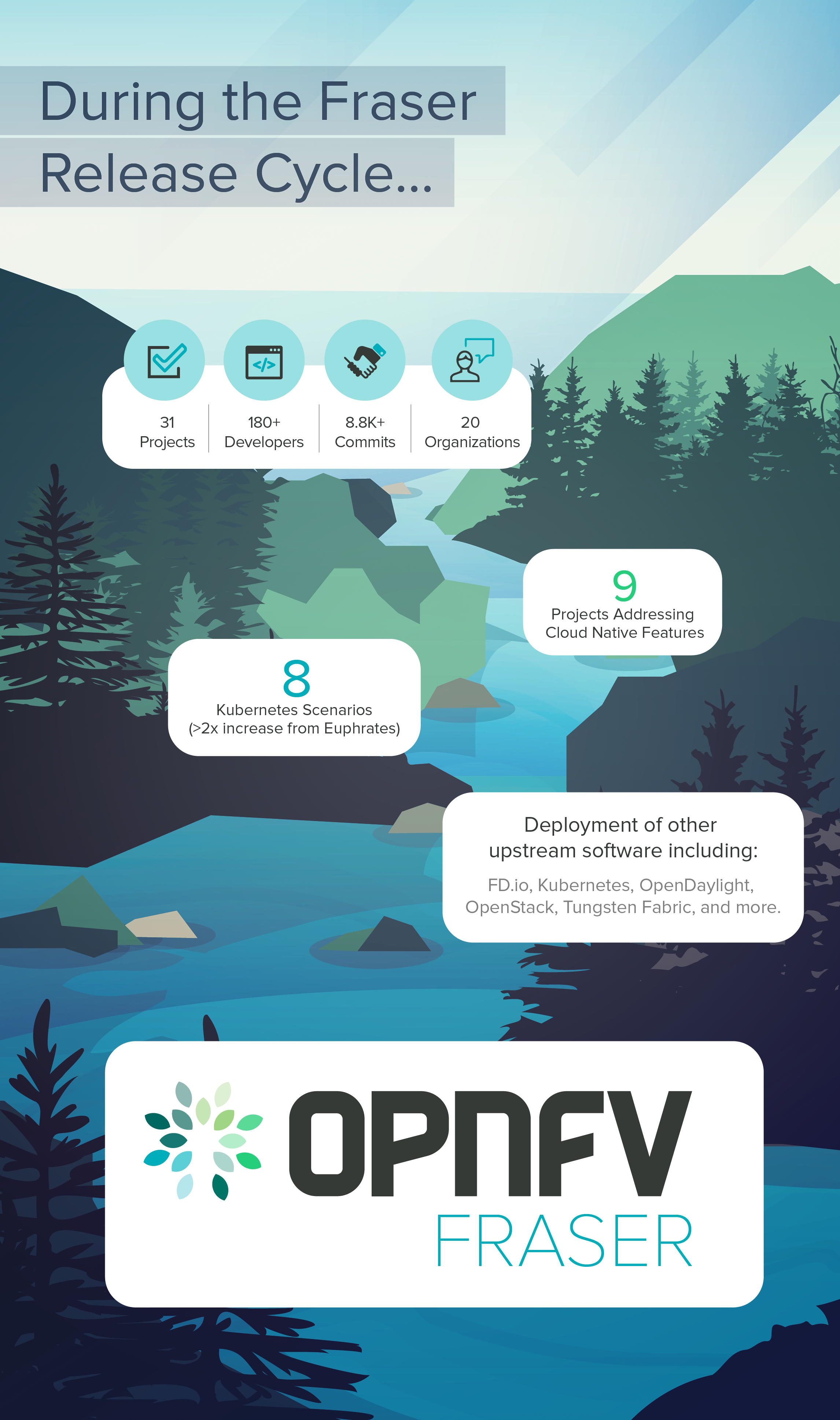 During the Fraser Release Cycle...

</>

31 Projects

180+ Developers

8.8K+ Commits

20 Organizations

9
Projects Addressing Cloud Native Features

8
Kubernetes Scenarios (>2x increase from Euphrates)

Deployment of other upstream software including:

FD.io, Kubernetes, OpenDaylight, OpenStack, Tungsten Fabric, and more.

OPNFV
FRASER