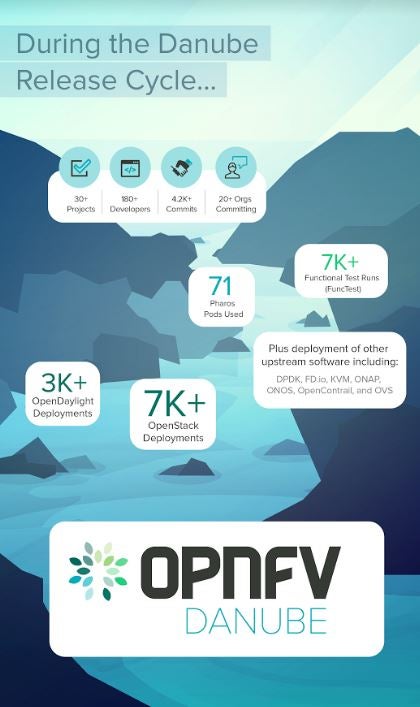 During the Danube Release Cycle...

30+ Projects

180+ Developers

4.2K+ Commits

20+ Orgs Committing

7K+ Functional Test Runs (FuncTest)

71 Pharos Pods Used

Plus deployment of other upstream software including:

DPDK, FD.io, KVM, ONAP, ONOS, OpenContrail, and OVS

3K+ OpenDaylight Deployments

7K+ OpenStack Deployments

OPNFV

DANUBE