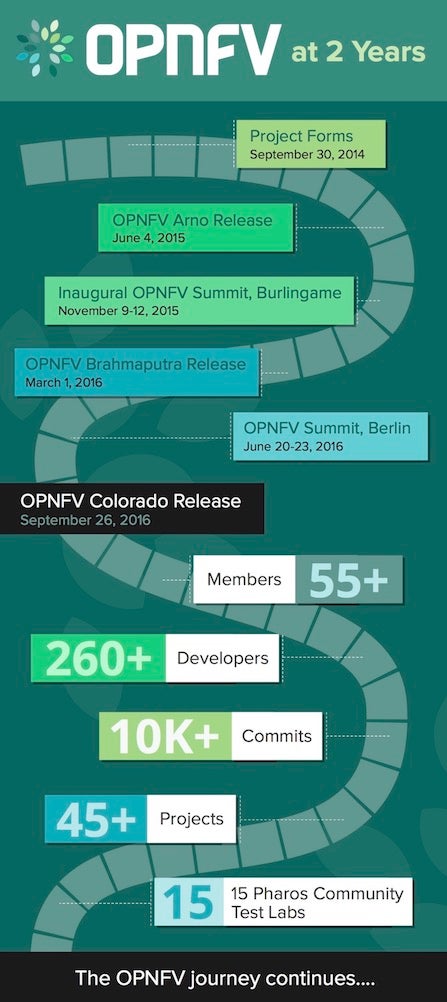 OPNFV at 2 Years

Project Forms
September 30, 2014

OPNFV Arno Release
June 4, 2015

Inaugural OPNFV Summit, Burlingame
November 9-12, 2015

OPNFV Brahmaputra Release
March 1, 2016

OPNFV Summit, Berlin
June 20-23, 2016

OPNFV Colorado Release
September 26, 2016

Members 55+

260+ Developers

10K+ Commits

45+ Projects

15 15 Pharos Community Test Labs

The OPNFV journey continues....